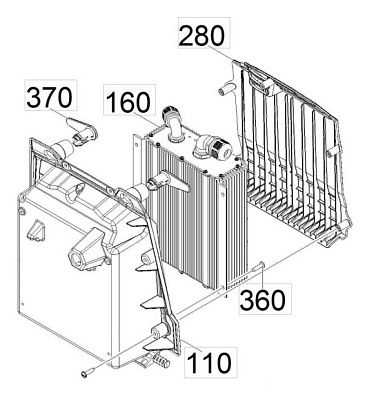 280

370

160

360

110