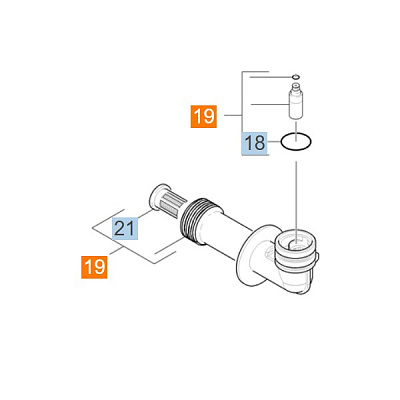 19
18
21
19