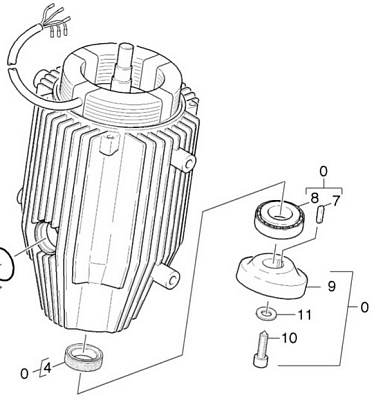 0
8
7
9
0
11
10
0
4