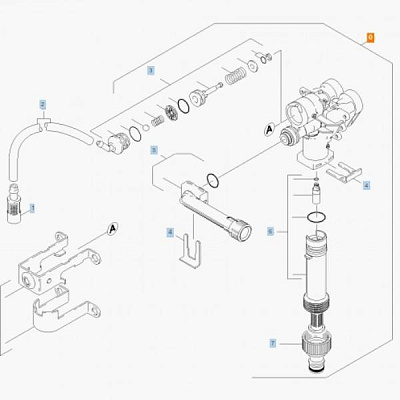 0
3
2
A
5
4
1
A
4
6
7