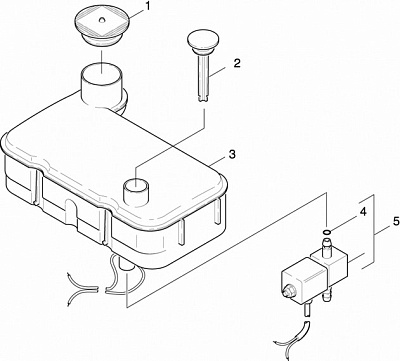 1
2
3
4
5