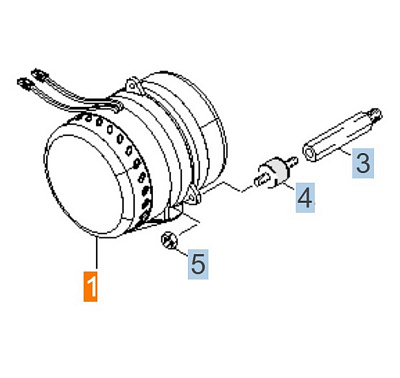 3
4
5
1