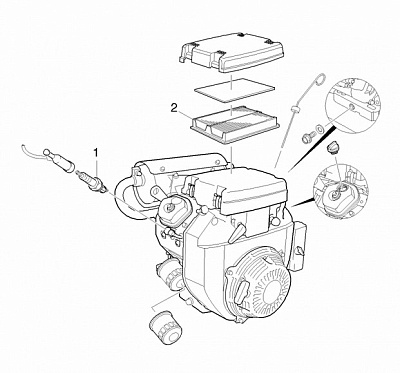 2
1