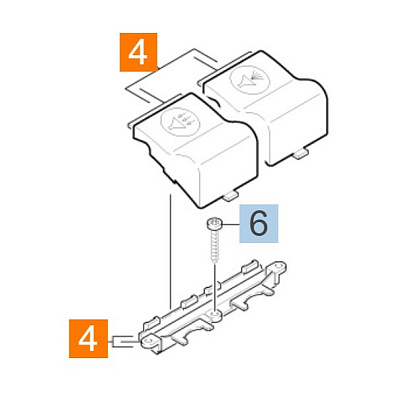 4
6
4