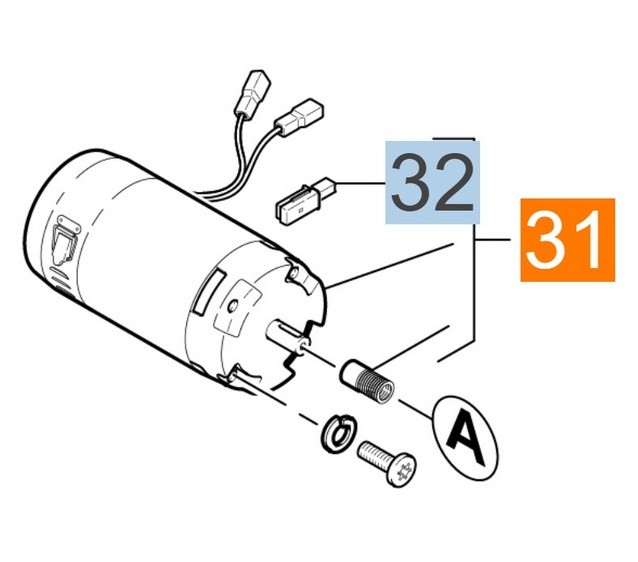 32
31
A