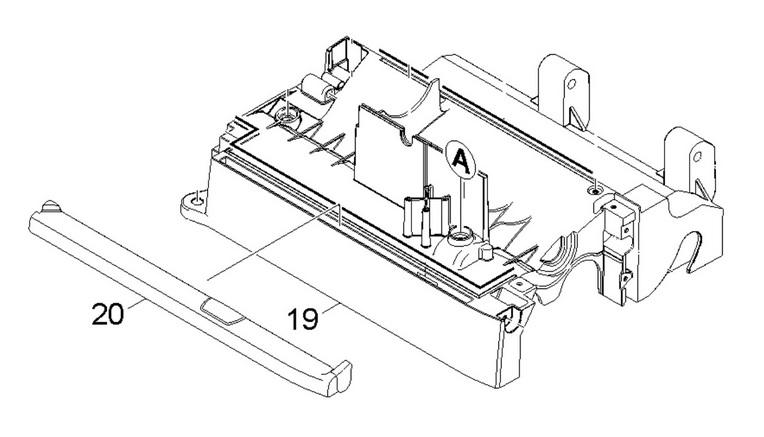 A

20

19