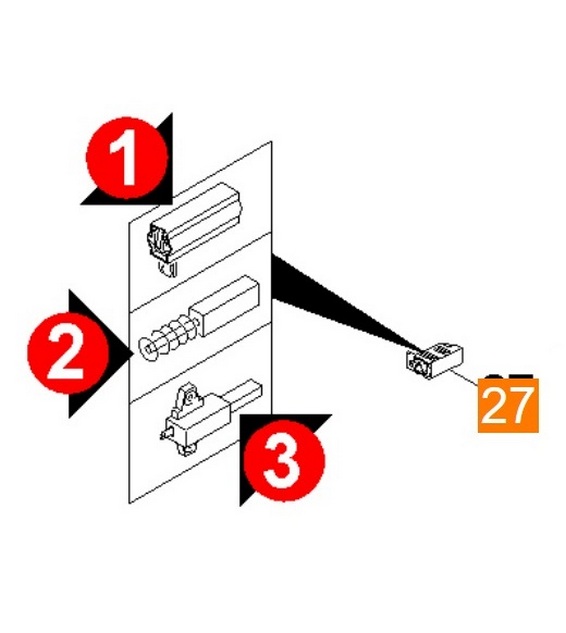 1
2
3
27