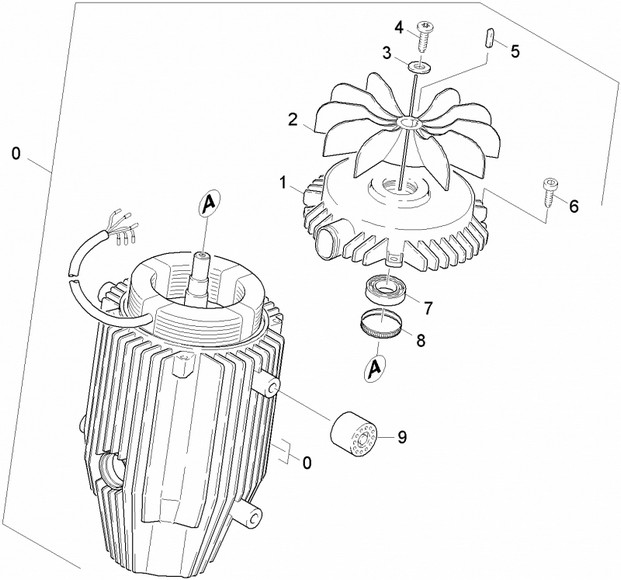 4
3
5
2
0
1
6
A
7
8
A
9
0