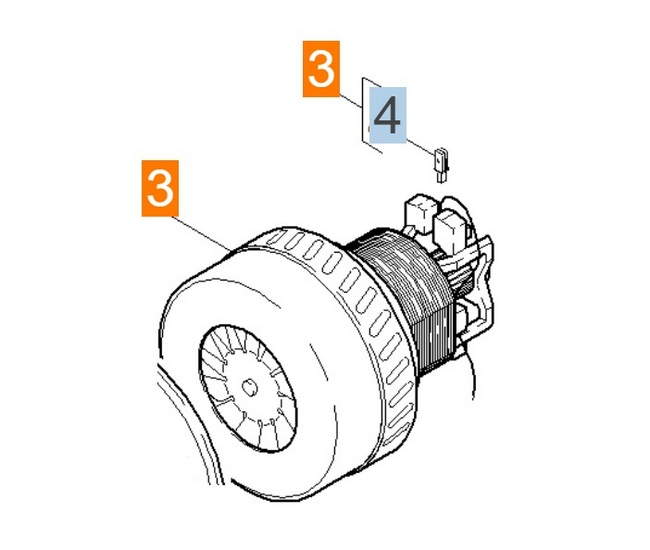 3
4
3