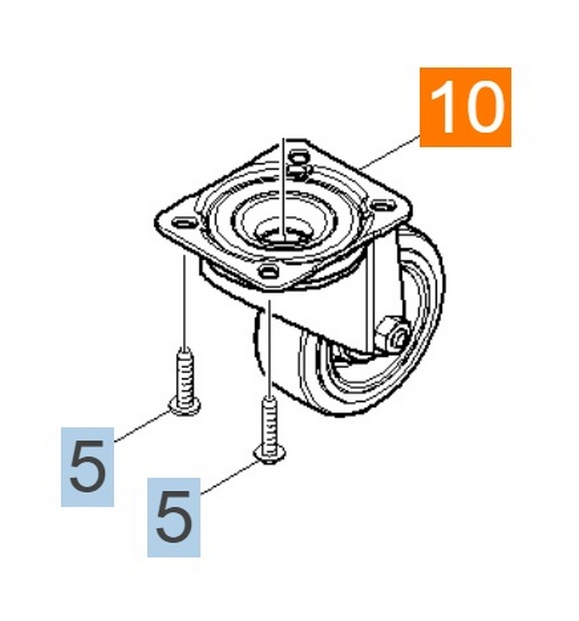 10
5
5