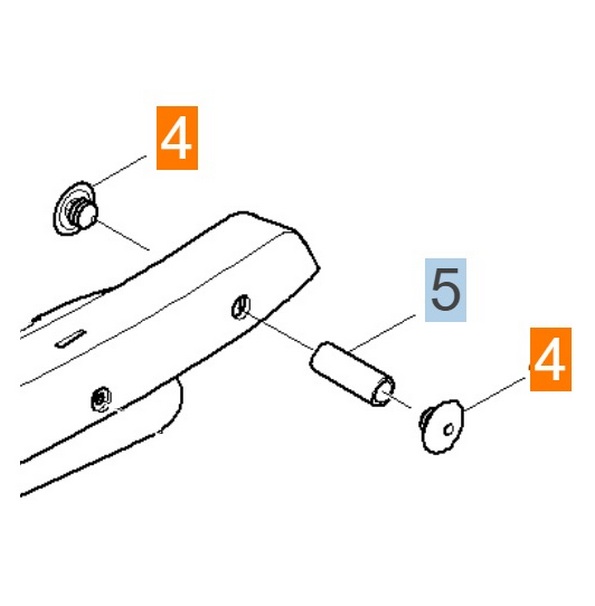 4

5

4