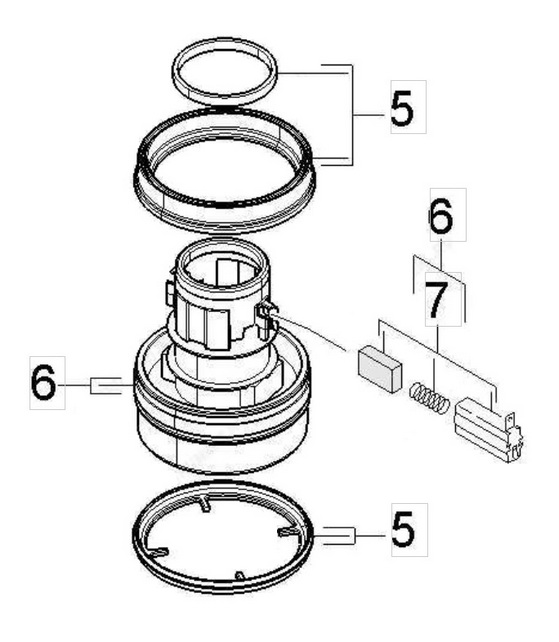 5

6

7

6

5