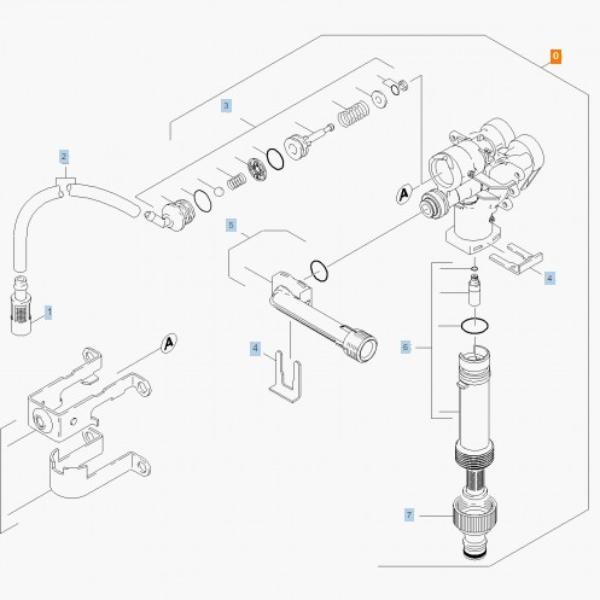 0
3
2
A
5
4
1
A
4
6
7