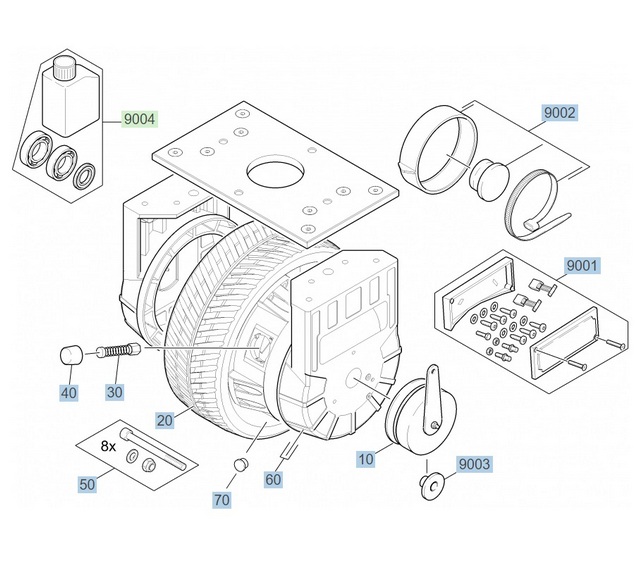 9004
9002
9001
40
30
20
8x
50
70
60
10
9003