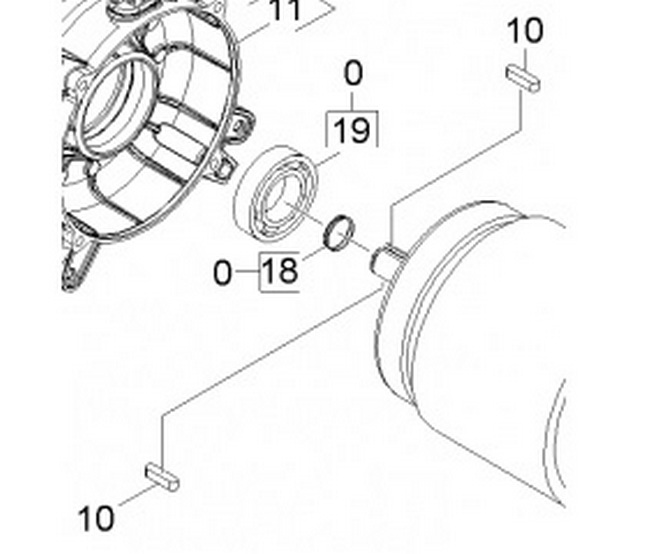 11
10
0
19
0
18
10