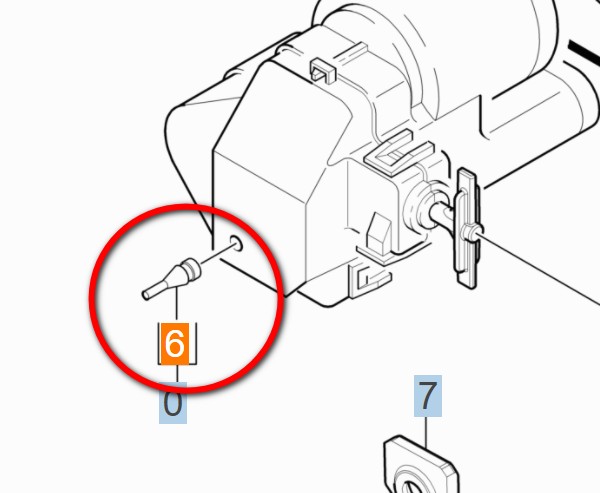 6
0
7