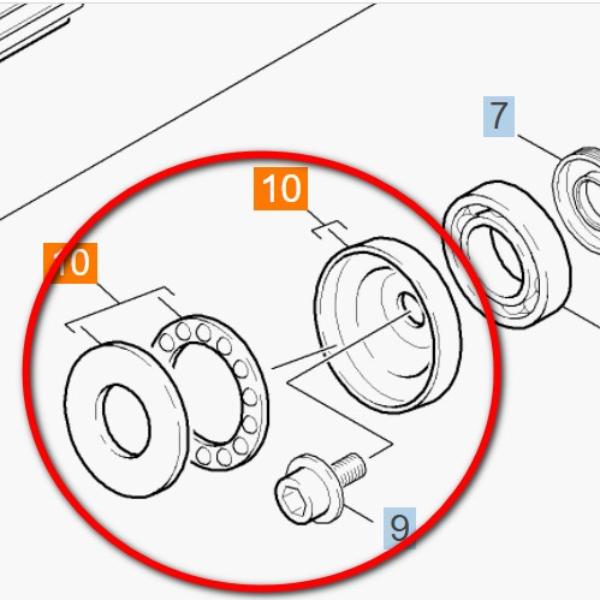 7

10

10

9