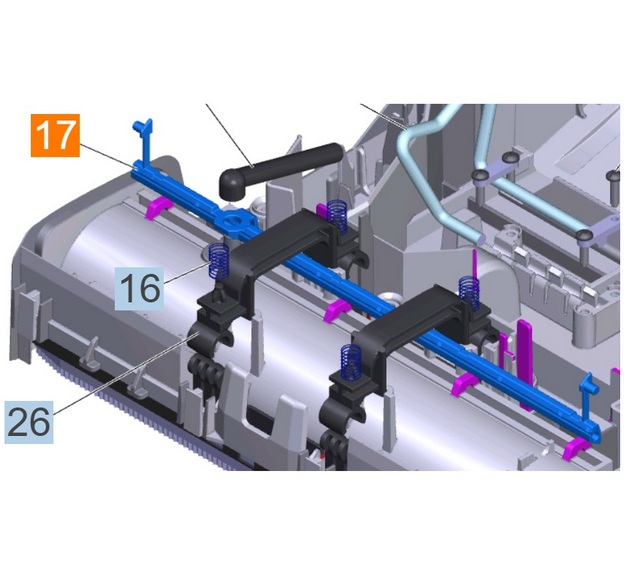 17

16

26