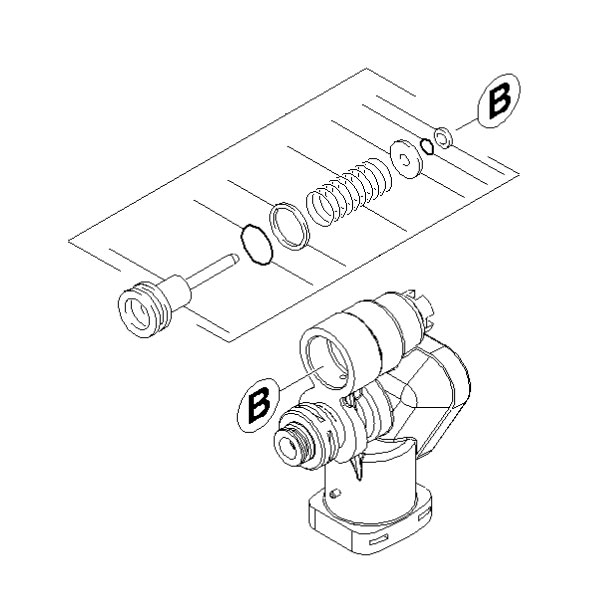 B

B