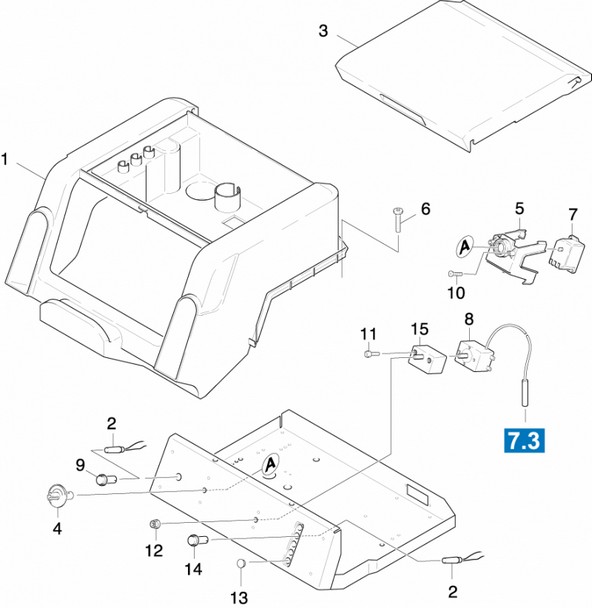 3

1

6

5

7

A

10

11

15

8

7.3

2

9

A

4

12

14

13

2