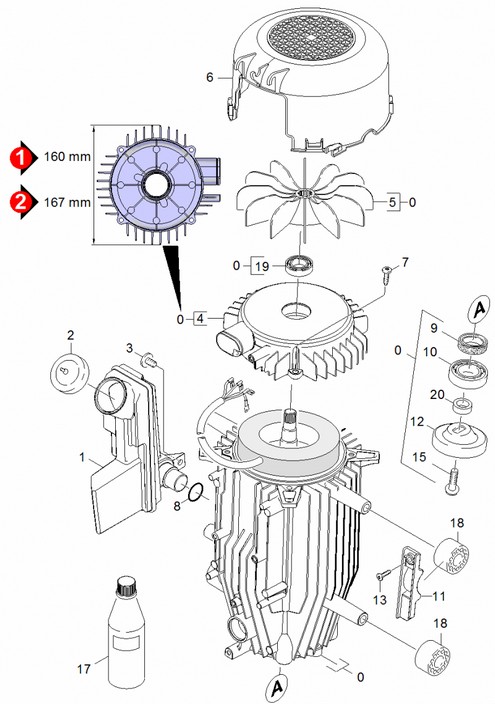 6
1 160 mm
2 167 mm
5 0
0 19
7
0 4
A
9
0
10
20
12
15
2
3
1
8
18
13
11
18
17
0
A