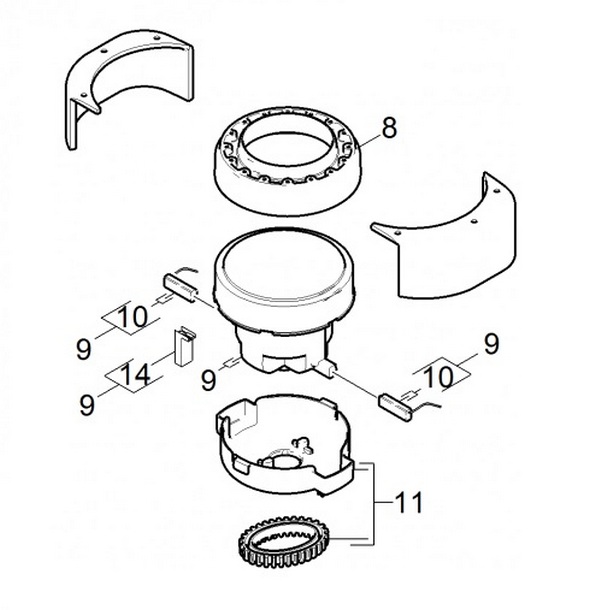 8

10

9

14

9

9

9

10

11