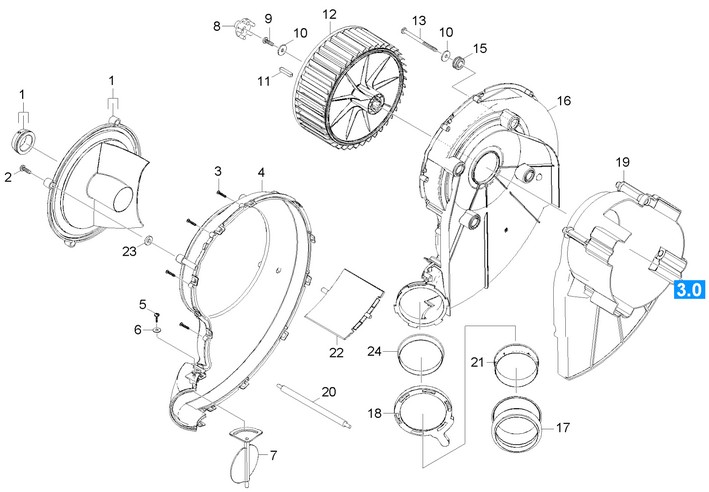 8
9
10
12
13
10
15
11
1
1
16
2
3
4
19
23
3.0
5
6
22
24
21
20
18
17
7