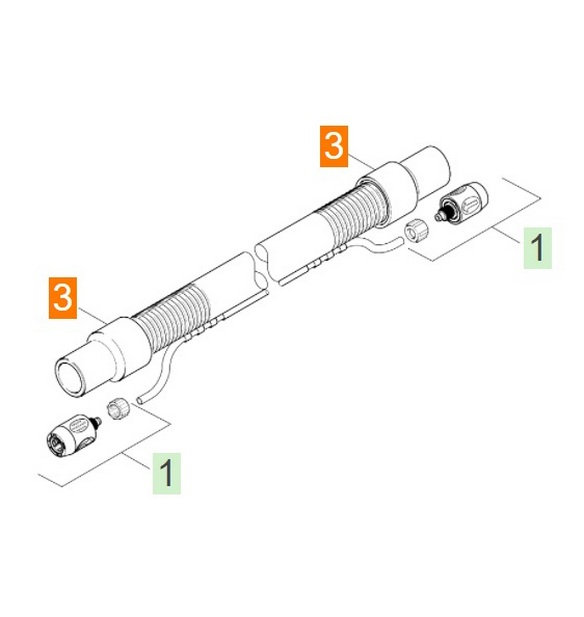 3
1
3
1