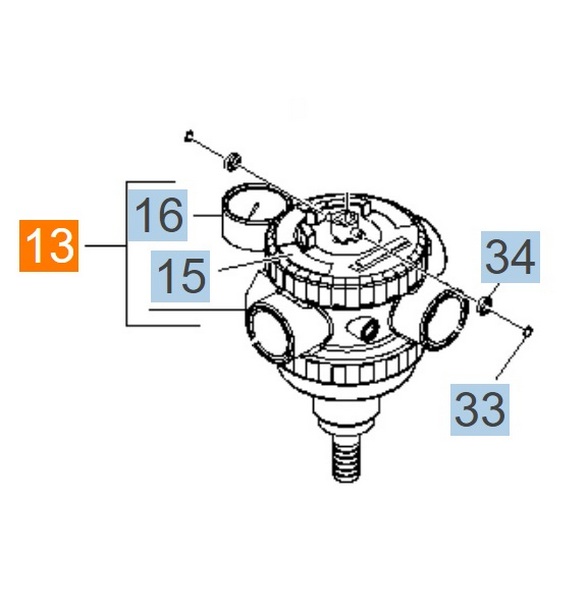 13
16
15
34
33