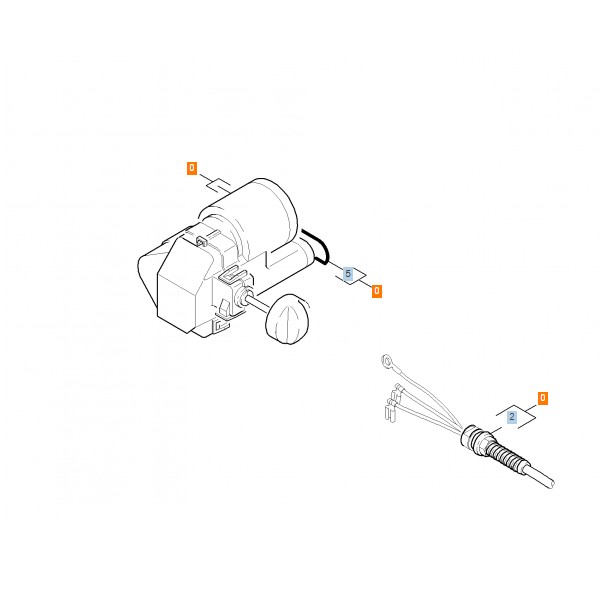 0
5
0
0
2